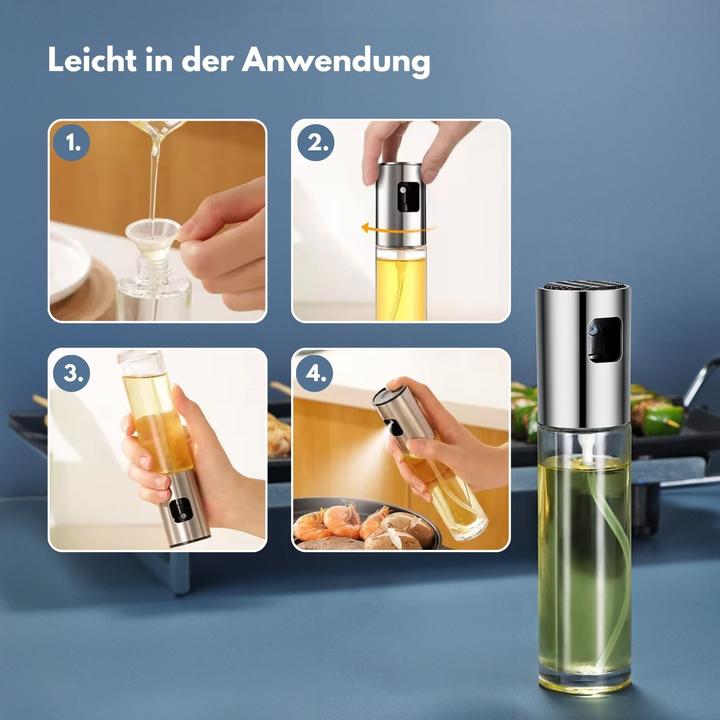 Leicht in der Anwendung

1.

2.

3.

4.