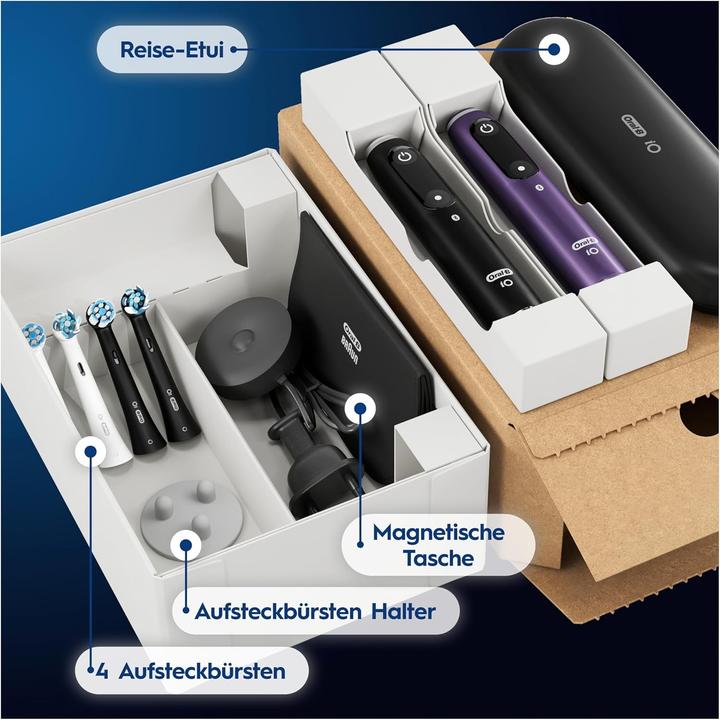 Reise-Etui

Oral-B iO

Oral-B iO

Oral-B iO

Oral-B BRAUN

Magnetische Tasche

Aufsteckbürsten Halter

4 Aufsteckbürsten