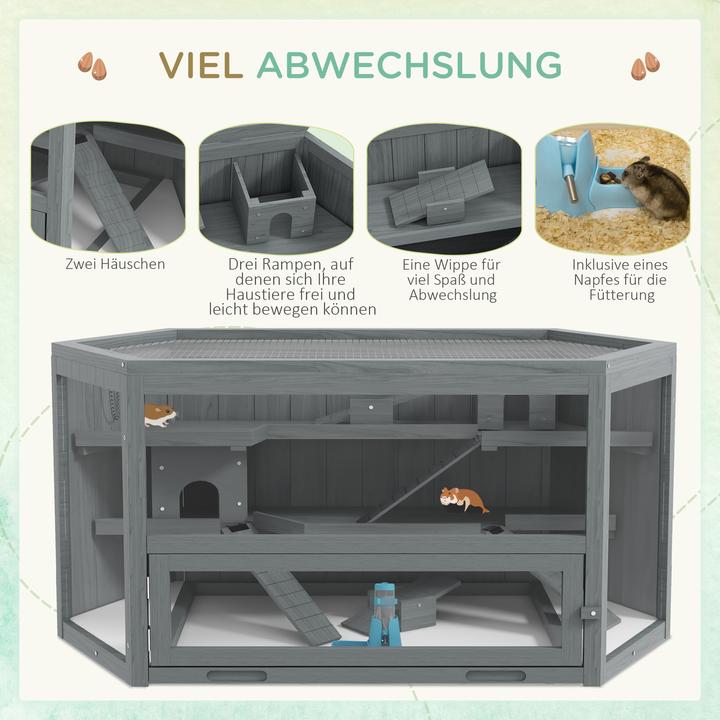 VIEL ABWECHSLUNG

Zwei Häuschen

Drei Rampen, auf denen sich Ihre Haustiere frei und leicht bewegen können

Eine Wippe für viel Spaß und Abwechslung

Inklusive eines Napfes für die Fütterung