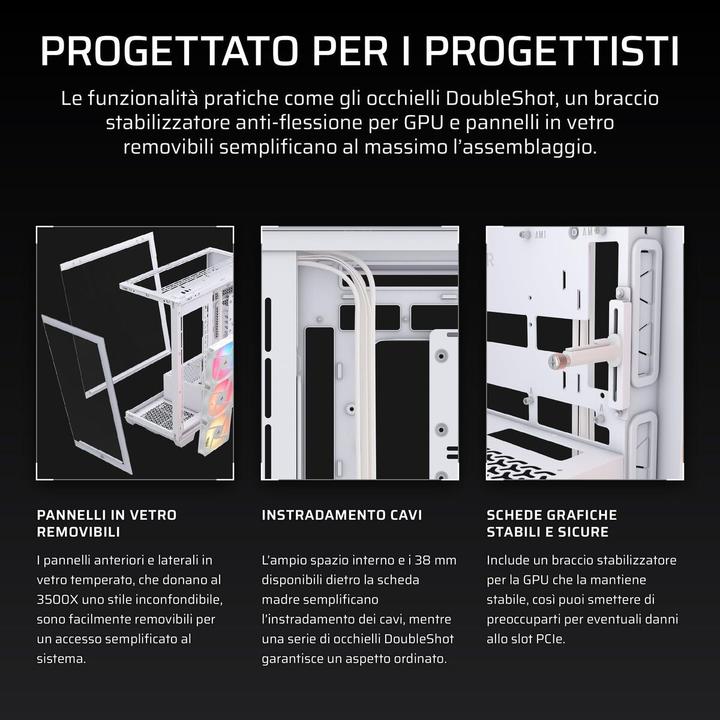 PROGETTATO PER I PROGETTISTI

Le funzionalità pratiche come gli occhielli DoubleShot, un braccio stabilizzatore anti-flessione per GPU e pannelli in vetro removibili semplificano al massimo l'assemblaggio.

PANNELLI IN VETRO REMOVIBILI

I pannelli anteriori e laterali in vetro temperato, che donano al 3500X uno stile inconfondibile, sono facilmente removibili per un accesso semplificato al sistema.

INSTRADAMENTO CAVI

L'ampio spazio interno e i 38 mm disponibili dietro la scheda madre semplificano l'instradamento dei cavi, mentre una serie di occhielli DoubleShot garantisce un aspetto ordinato.

SCHEDE GRAFICHE STABILI E SICURE

Include un braccio stabilizzatore per la GPU che la mantiene stabile, così puoi smettere di preoccuparti per eventuali danni allo slot PCIe.