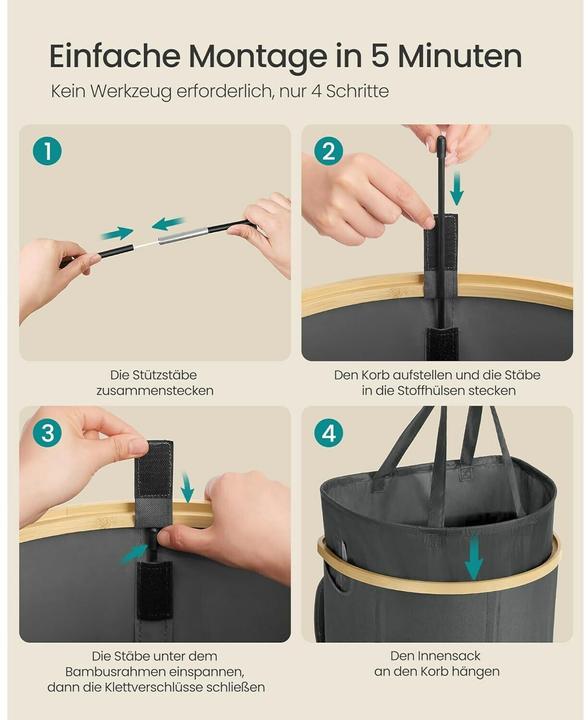 Einfache Montage in 5 Minuten

Kein Werkzeug erforderlich, nur 4 Schritte

1

Die Stützstäbe zusammenstecken

2

Den Korb aufstellen und die Stäbe in die Stoffhülsen stecken

3

Die Stäbe unter dem Bambusrahmen einspannen, dann die Klettverschlüsse schließen

4

Den Innensack an den Korb hängen