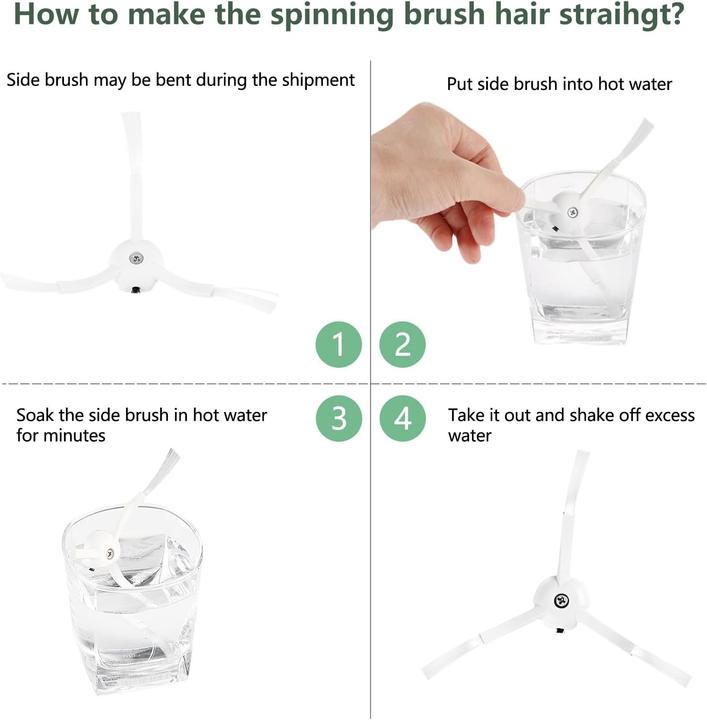 How to make the spinning brush hair straihgt?

Side brush may be bent during the shipment

1

Put side brush into hot water

2

3

Soak the side brush in hot water for minutes

4

Take it out and shake off excess water