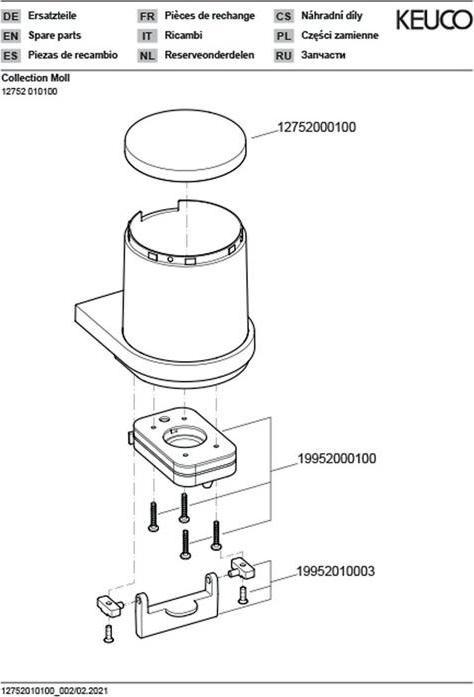 DE Ersatzteile
EN Spare parts
ES Piezas de recambio

FR Pièces de rechange
IT Ricambi
NL Reserveonderdelen

CS Náhradní díly
PL Części zamienne
RU Запчасти

KEUCO

Collection Moll
12752 010100

12752000100

19952000100

19952010003

12752010100_002/02.2021