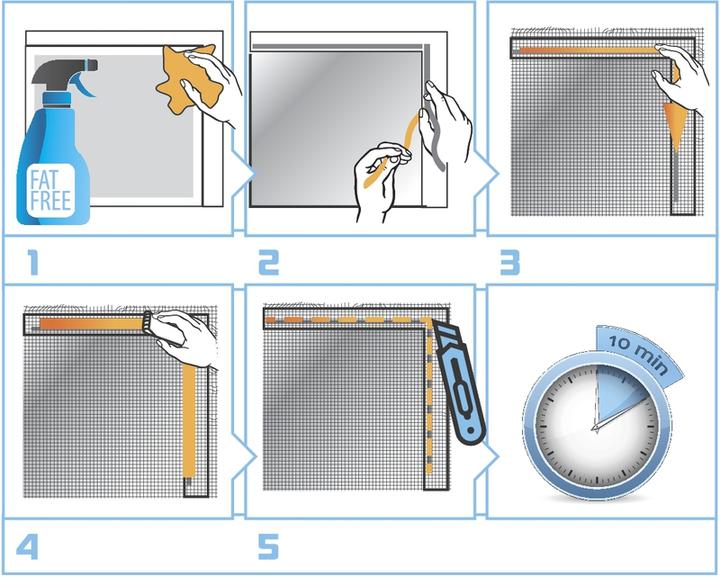 FAT FREE

1

2

3

4

5

10 min