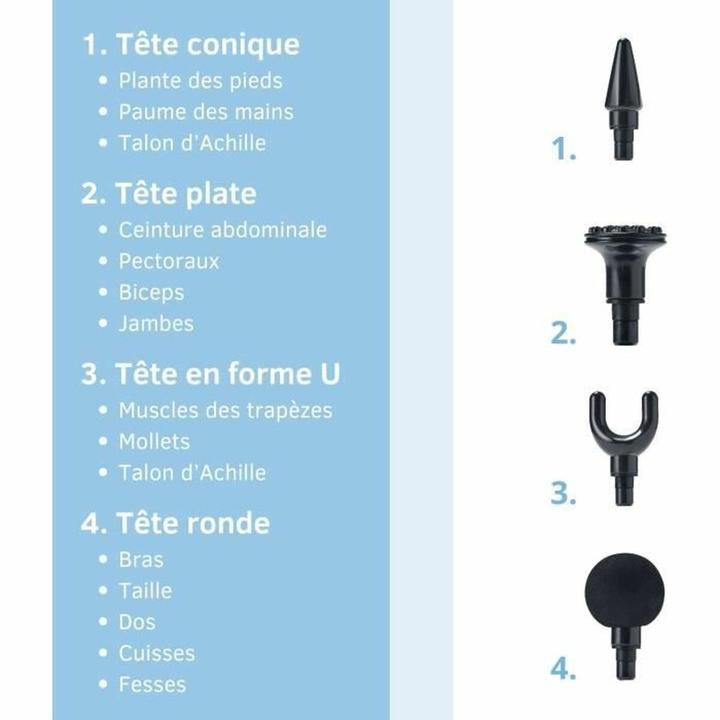 1. Tête conique
• Plante des pieds
• Paume des mains
• Talon d'Achille

2. Tête plate
• Ceinture abdominale
• Pectoraux
• Biceps
• Jambes

3. Tête en forme U
• Muscles des trapèzes
• Mollets
• Talon d'Achille

4. Tête ronde
• Bras
• Taille
• Dos
• Cuisses
• Fesses

1.

2.

3.

4.