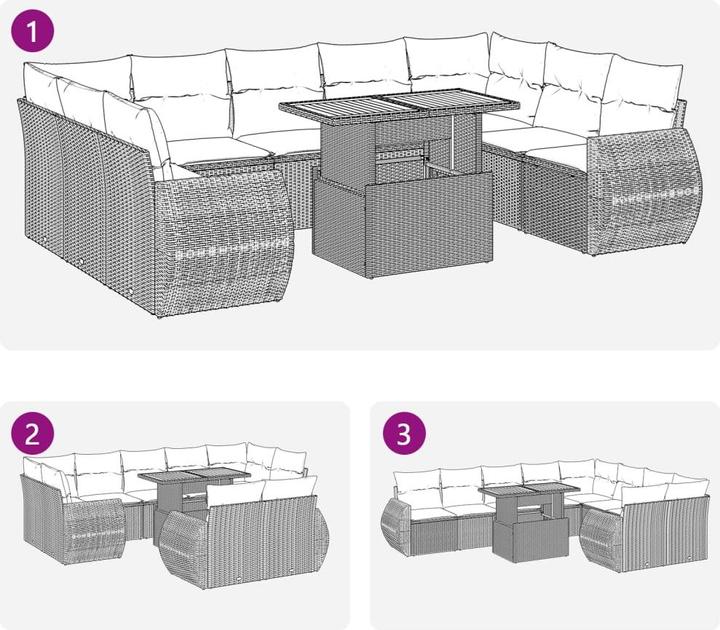 1

2

3