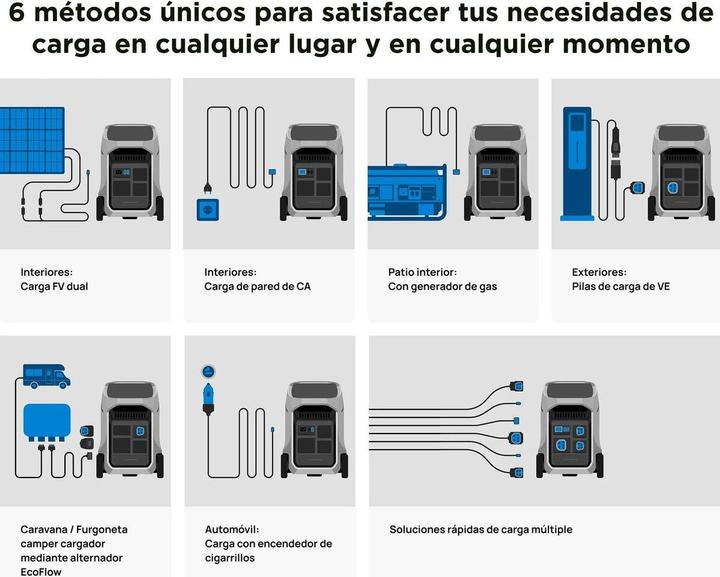 6 métodos únicos para satisfacer tus necesidades de carga en cualquier lugar y en cualquier momento

Interiores:
Carga FV dual

Interiores:
Carga de pared de CA

Patio interior:
Con generador de gas

Exteriores:
Pilas de carga de VE

Caravana / Furgoneta camper cargador mediante alternador EcoFlow

Automóvil:
Carga con encendedor de cigarrillos

Soluciones rápidas de carga múltiple