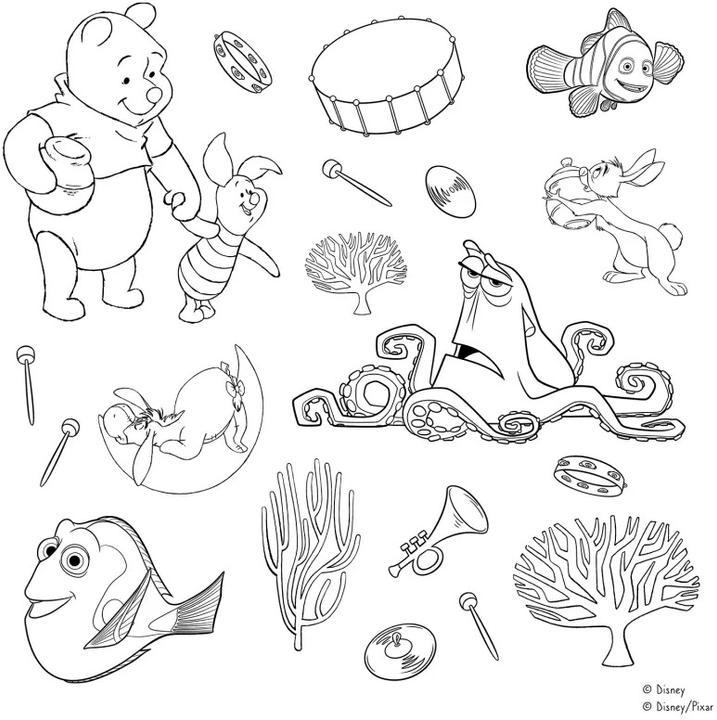 © Disney
© Disney/Pixar