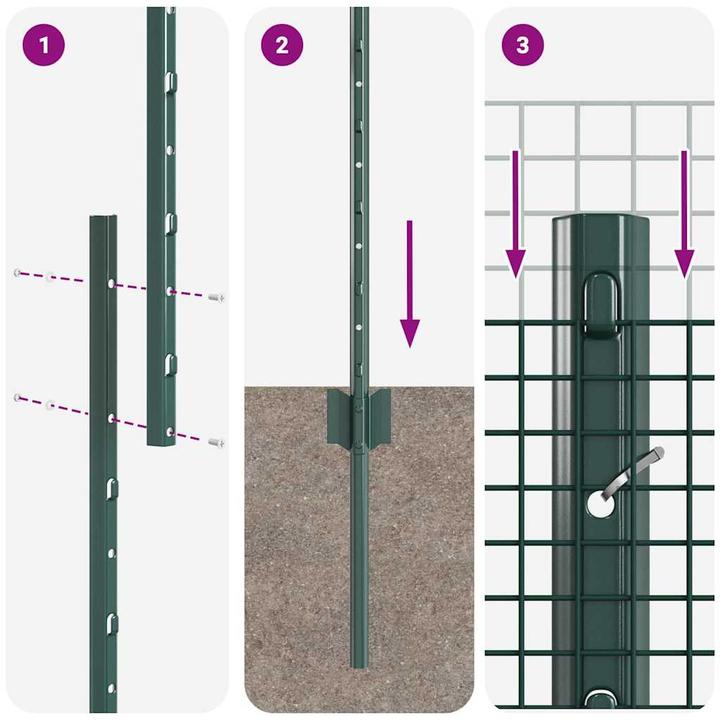 1

2

3