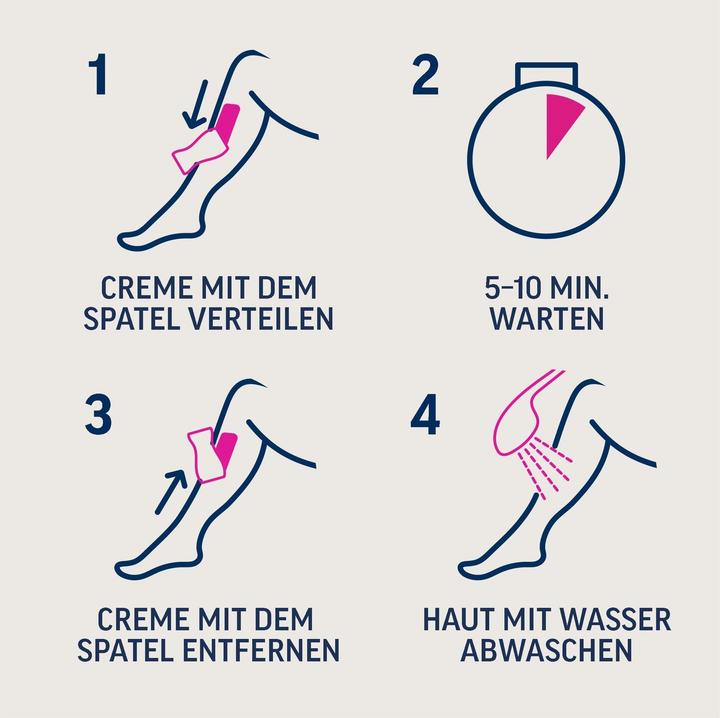 1

CREME MIT DEM SPATEL VERTEILEN

2

5–10 MIN. WARTEN

3

CREME MIT DEM SPATEL ENTFERNEN

4

HAUT MIT WASSER ABWASCHEN