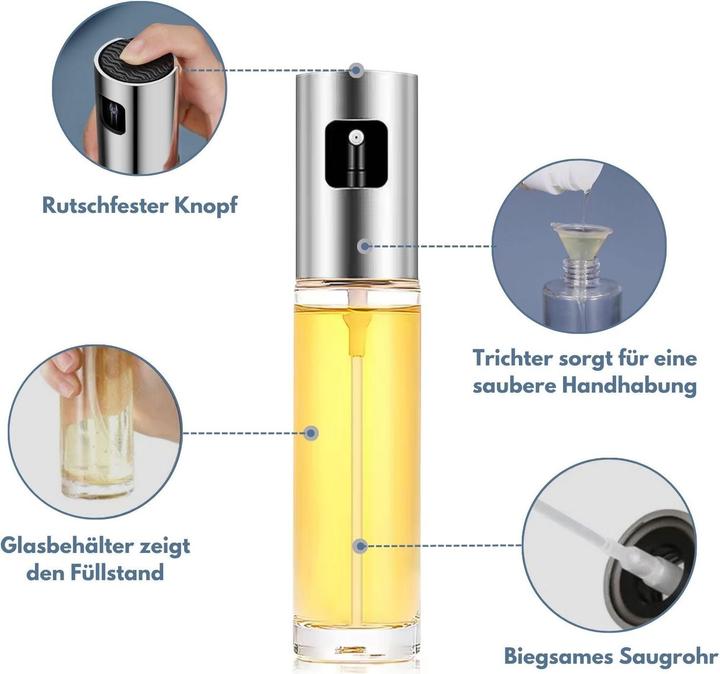 Rutschfester Knopf

Trichter sorgt für eine saubere Handhabung

Glasbehälter zeigt den Füllstand

Biegsames Saugrohr