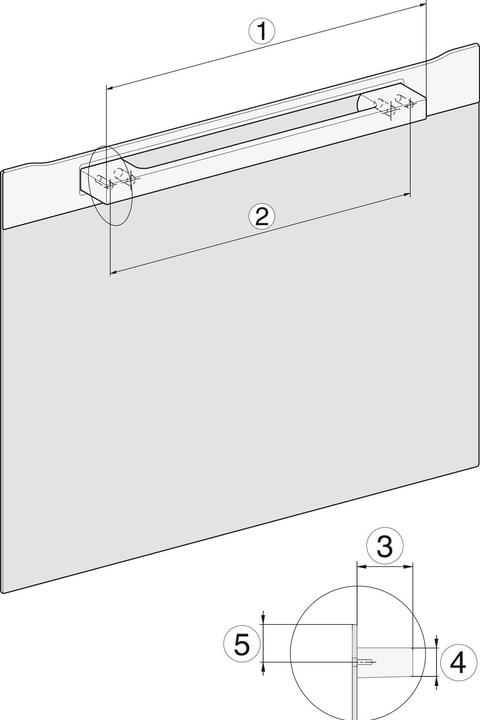 1
2
3
5
4