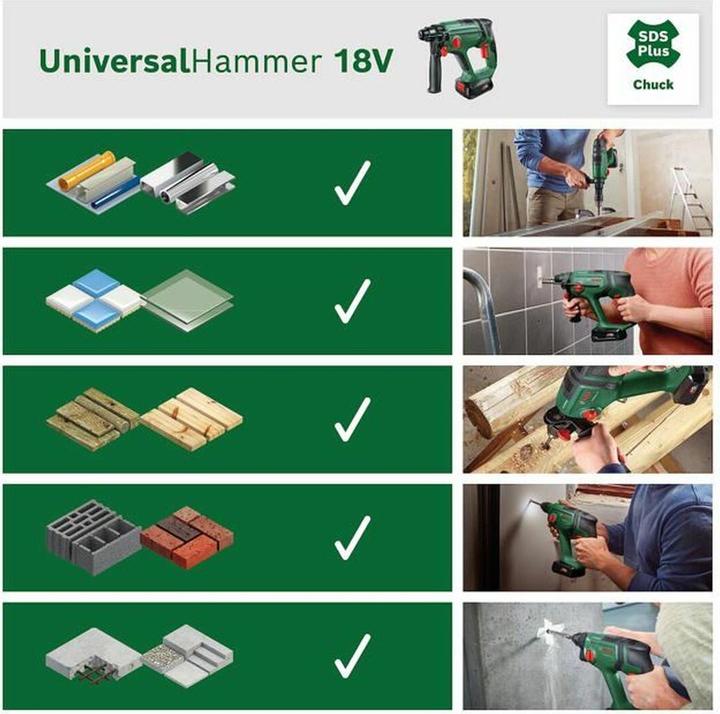 UniversalHammer 18V

SDS Plus

Chuck

✓

✓

✓

✓

✓