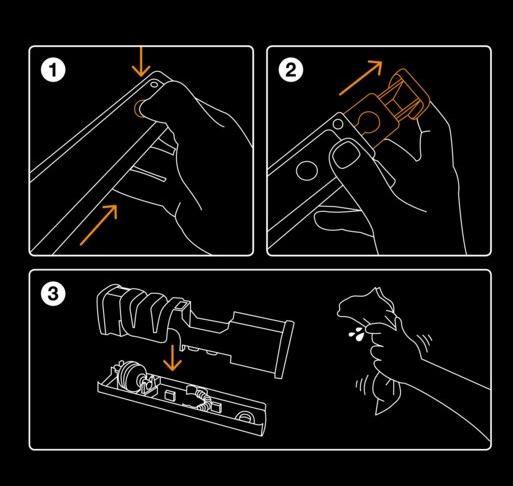 1

2

3