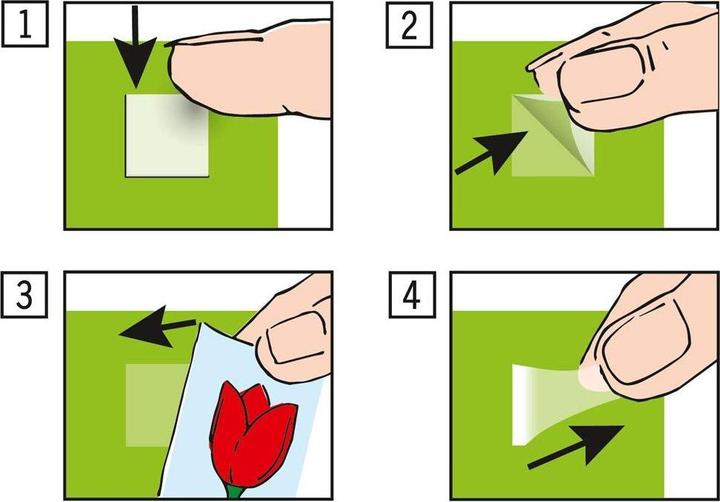 1

2

3

4