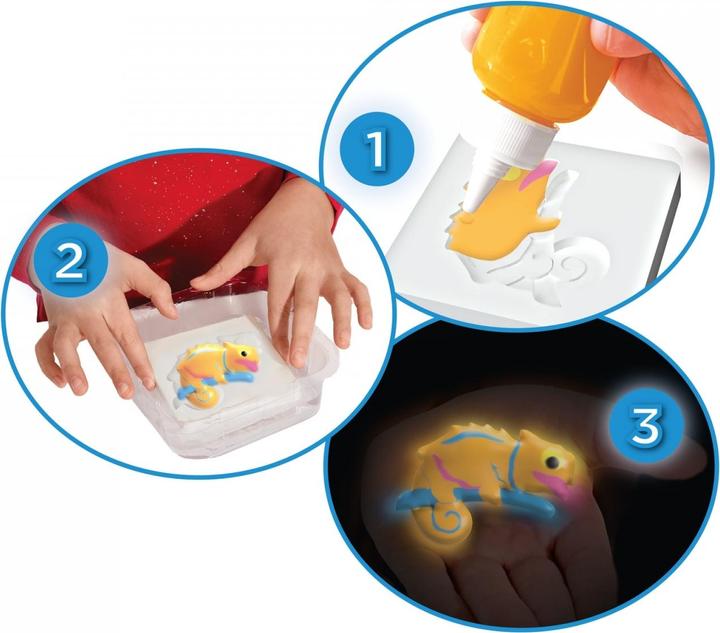 1

2

3