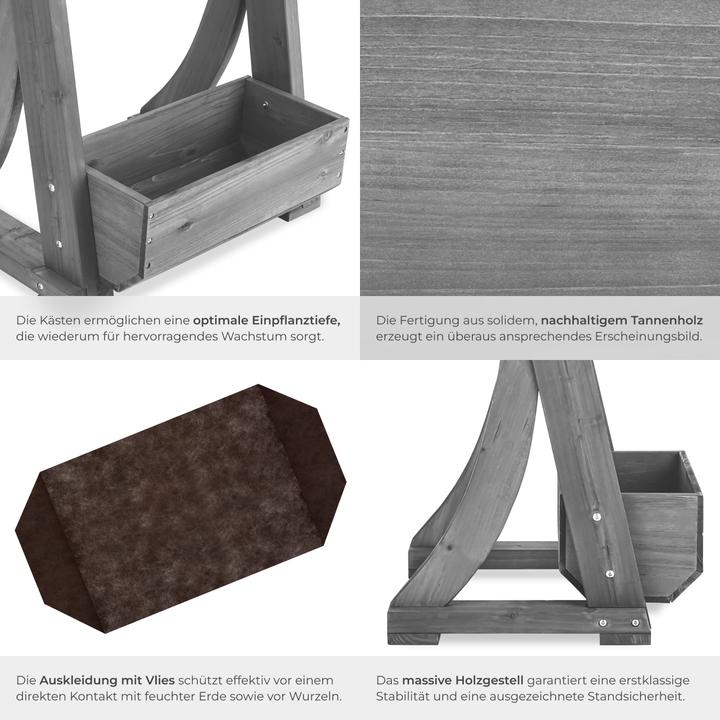 Die Kästen ermöglichen eine optimale Einpflanztiefe, die wiederum für hervorragendes Wachstum sorgt.

Die Fertigung aus solidem, nachhaltigem Tannenholz erzeugt ein überaus ansprechendes Erscheinungsbild.

Die Auskleidung mit Vlies schützt effektiv vor einem direkten Kontakt mit feuchter Erde sowie vor Wurzeln.

Das massive Holzgestell garantiert eine erstklassige Stabilität und eine ausgezeichnete Standsicherheit.