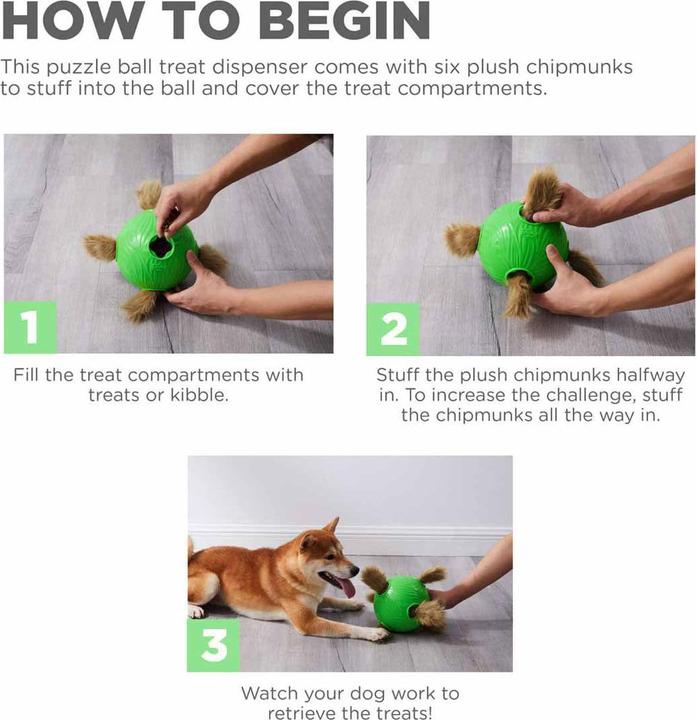 HOW TO BEGIN

This puzzle ball treat dispenser comes with six plush chipmunks to stuff into the ball and cover the treat compartments.

1

Fill the treat compartments with treats or kibble.

2

Stuff the plush chipmunks halfway in. To increase the challenge, stuff the chipmunks all the way in.

3

Watch your dog work to retrieve the treats!