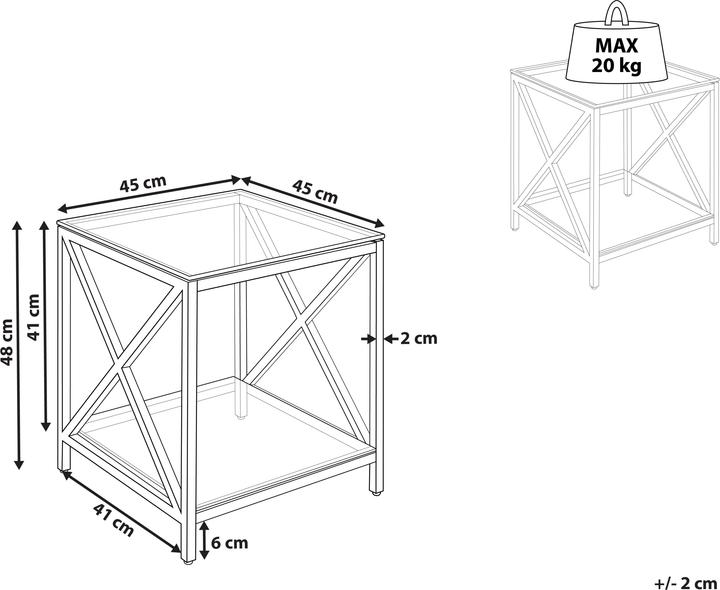 MAX
20 kg

45 cm
45 cm
48 cm
41 cm
2 cm
41 cm
6 cm

+/- 2 cm