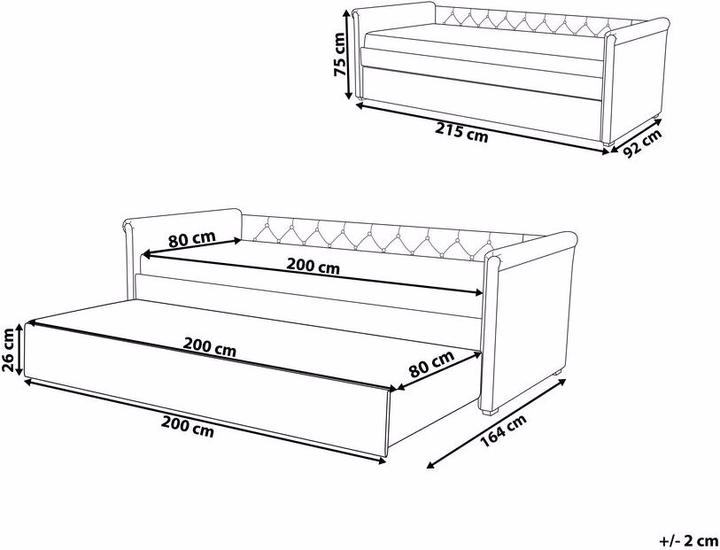 75 cm
215 cm
92 cm
80 cm
200 cm
26 cm
200 cm
80 cm
200 cm
164 cm
+/- 2 cm