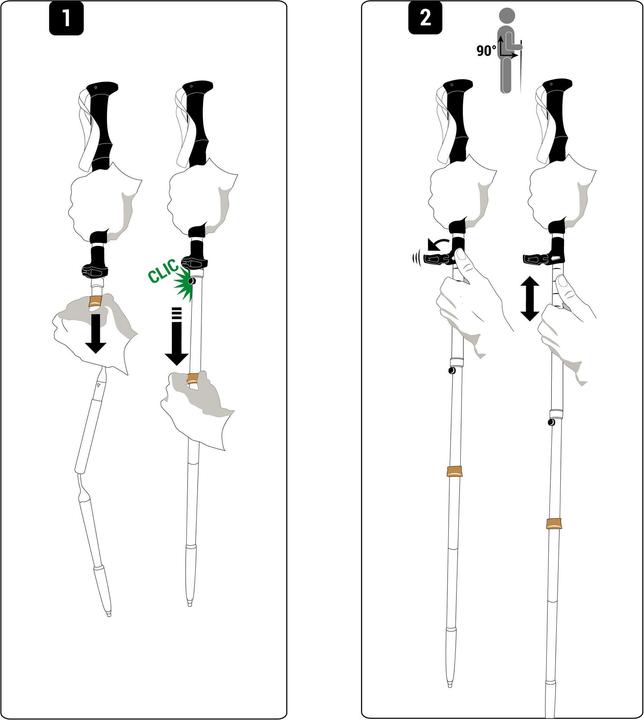 1

CLIC

2

90°