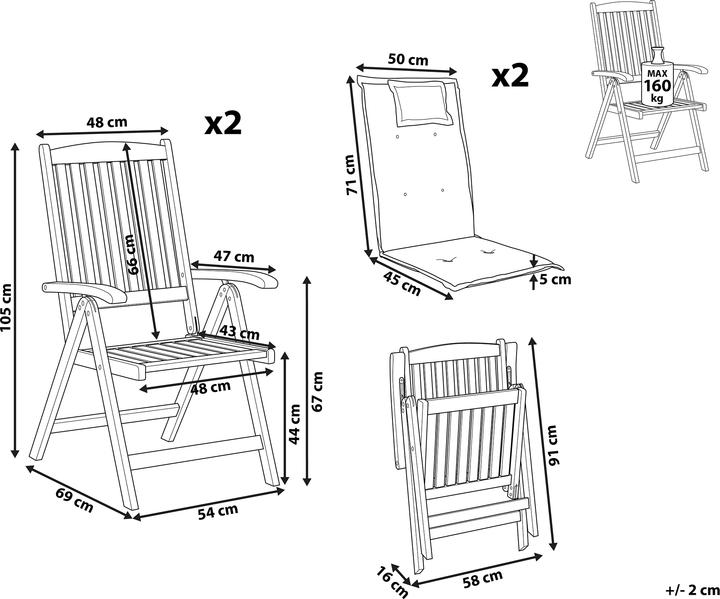 48 cm
x2
105 cm
66 cm
47 cm
43 cm
48 cm
44 cm
67 cm
69 cm
54 cm
50 cm
x2
71 cm
45 cm
5 cm
MAX
160
kg
91 cm
16 cm
58 cm
+/- 2 cm