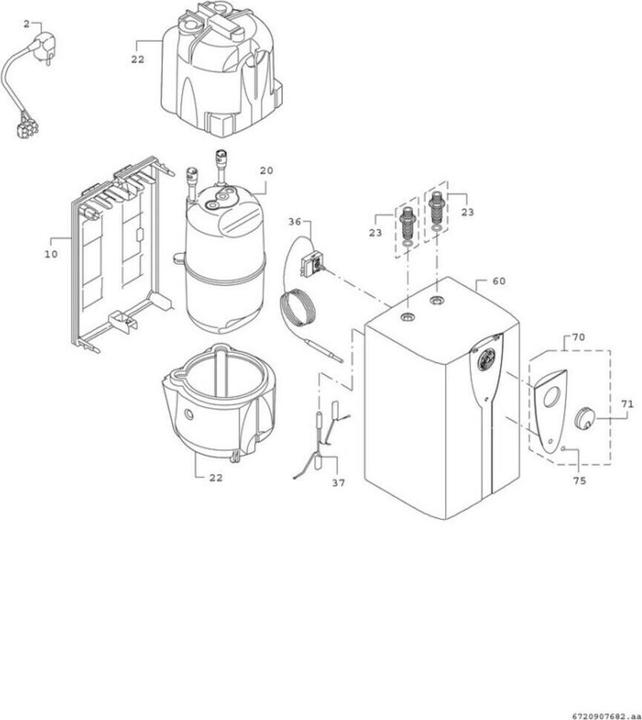 2
22
20
10
36
23
23
60
70
71
75
22
37
6720907682.aa