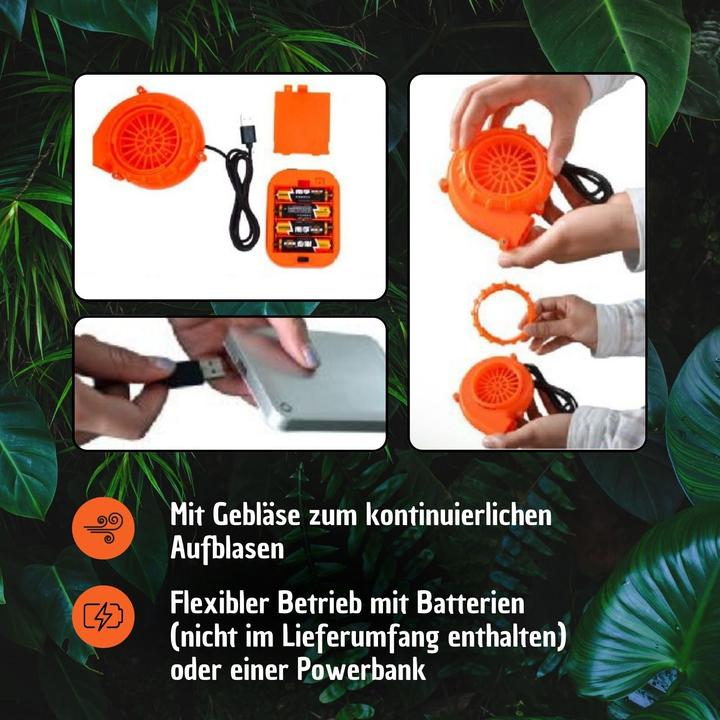 Mit Gebläse zum kontinuierlichen Aufblasen

Flexibler Betrieb mit Batterien (nicht im Lieferumfang enthalten) oder einer Powerbank