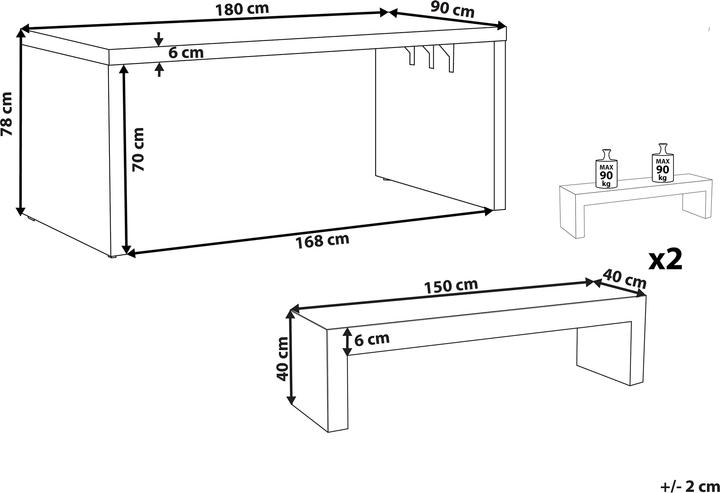 180 cm
90 cm
6 cm
78 cm
70 cm
168 cm
MAX 90 kg
MAX 90 kg
x2
150 cm
40 cm
6 cm
40 cm
+/- 2 cm