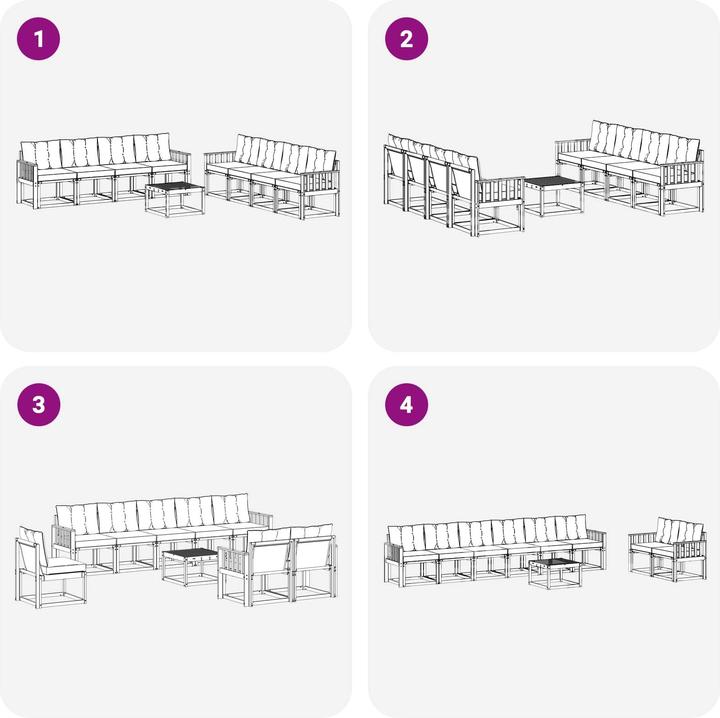 1

2

3

4