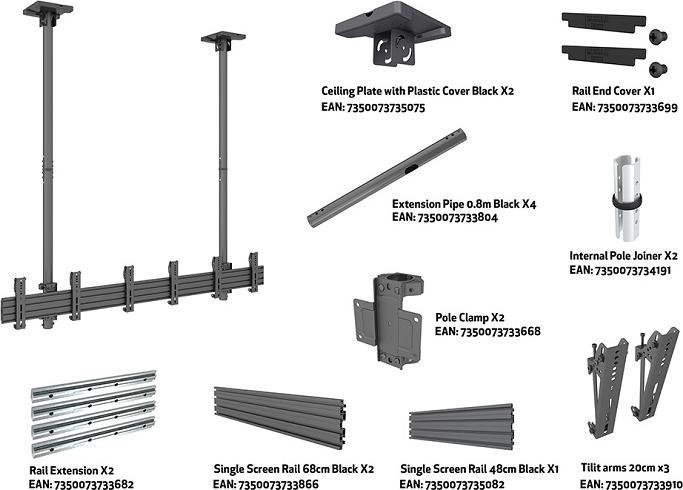 Ceiling Plate with Plastic Cover Black X2
EAN: 7350073735075

Rail End Cover X1
EAN: 7350073733699

Extension Pipe 0.8m Black X4
EAN: 7350073733804

Internal Pole Joiner X2
EAN: 7350073734191

Pole Clamp X2
EAN: 7350073733668

Rail Extension X2
EAN: 7350073733682

Single Screen Rail 68cm Black X2
EAN: 7350073733866

Single Screen Rail 48cm Black X1
EAN: 7350073735082

Tilit arms 20cm x3
EAN: 7350073733910