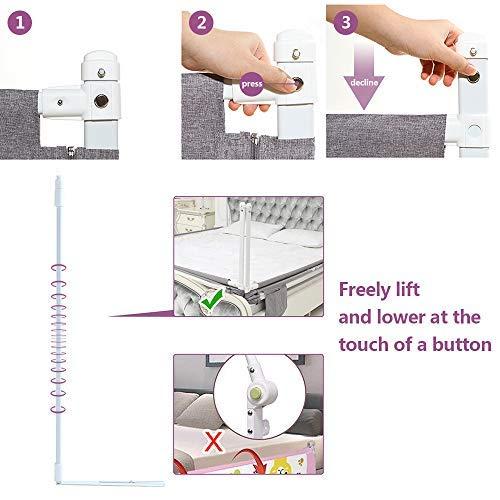 1

2

press

3

decline

Freely lift and lower at the touch of a button