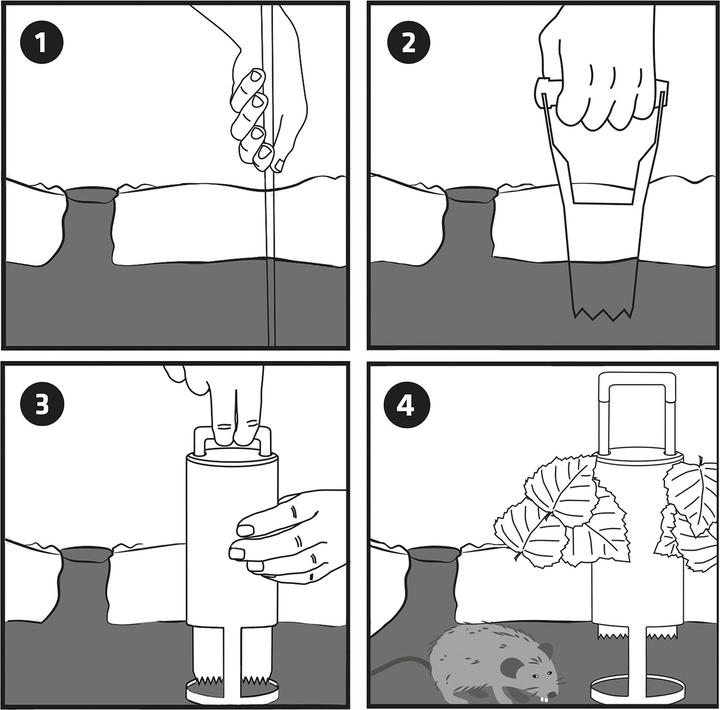 1

2

3

4