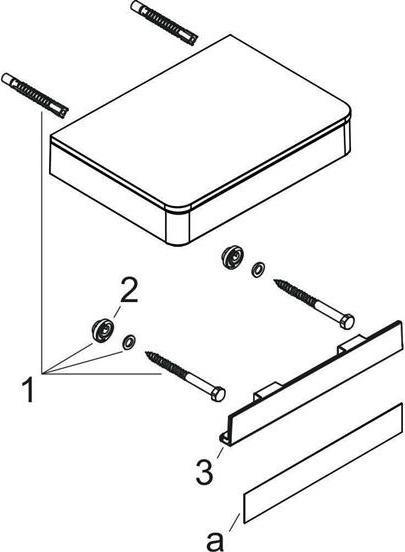 2
1
3
a