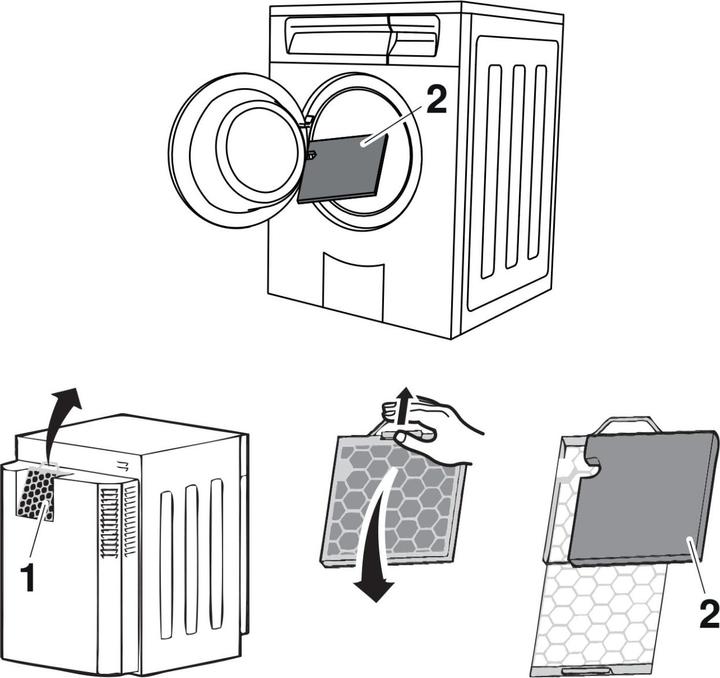 2

1

2