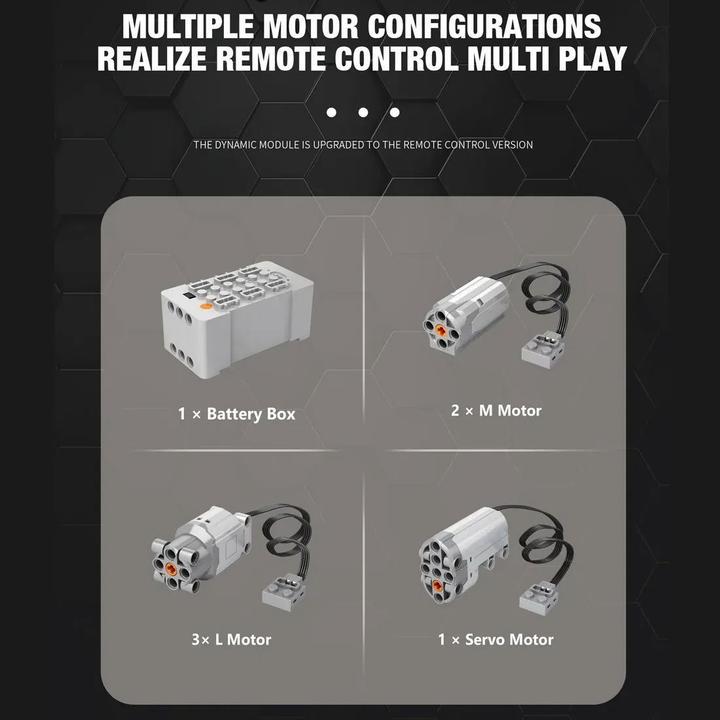 MULTIPLE MOTOR CONFIGURATIONS
REALIZE REMOTE CONTROL MULTI PLAY

THE DYNAMIC MODULE IS UPGRADED TO THE REMOTE CONTROL VERSION

1 × Battery Box

2 × M Motor

3× L Motor

1 × Servo Motor