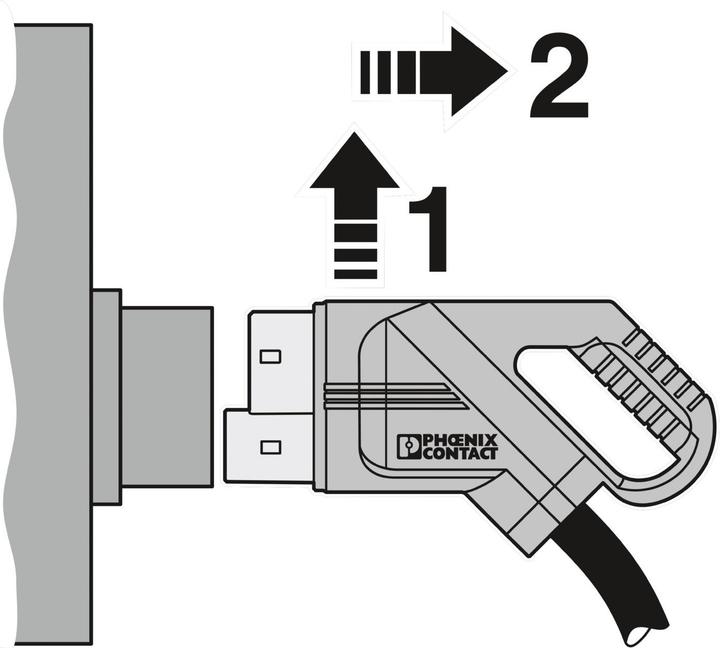 2
1
PHŒNIX CONTACT