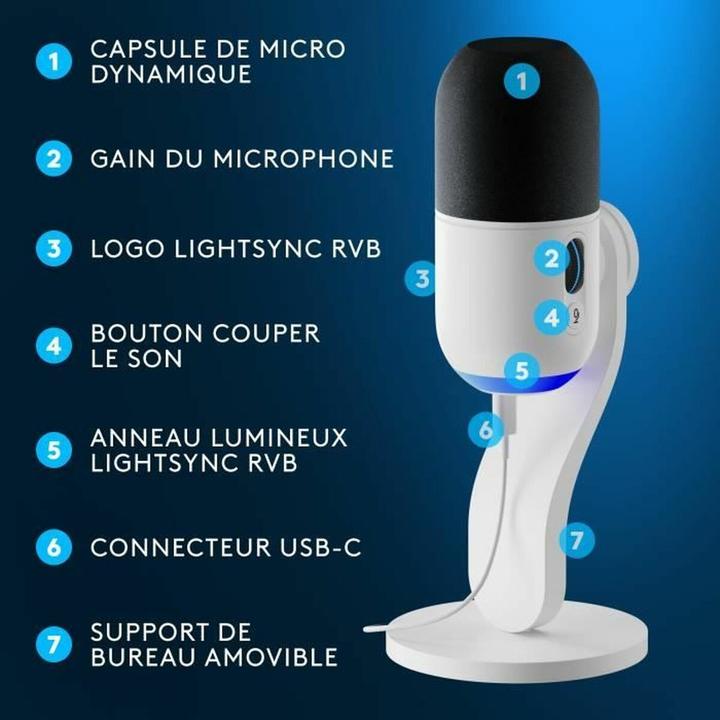 1 CAPSULE DE MICRO DYNAMIQUE

2 GAIN DU MICROPHONE

3 LOGO LIGHTSYNC RVB

4 BOUTON COUPER LE SON

5 ANNEAU LUMINEUX LIGHTSYNC RVB

6 CONNECTEUR USB-C

7 SUPPORT DE BUREAU AMOVIBLE

1
2
3
4
5
6
7