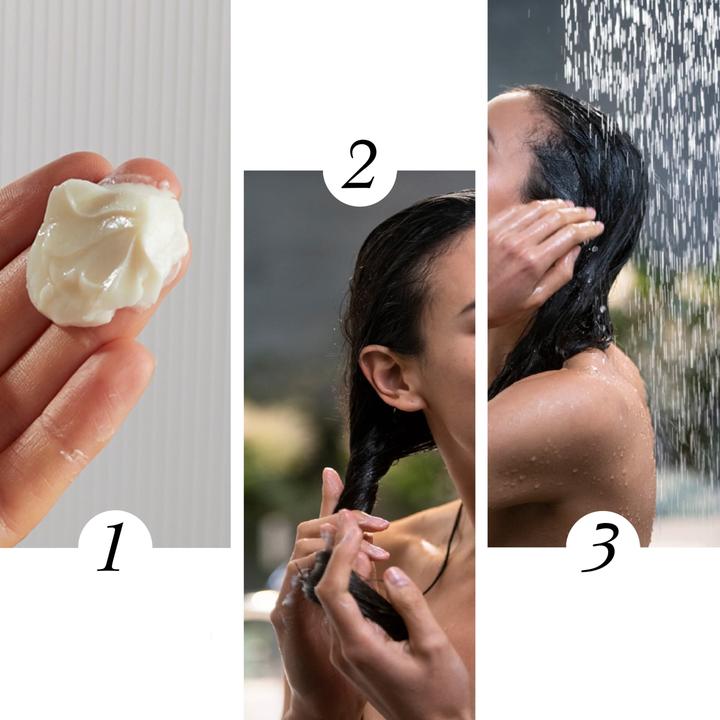 1

2

3