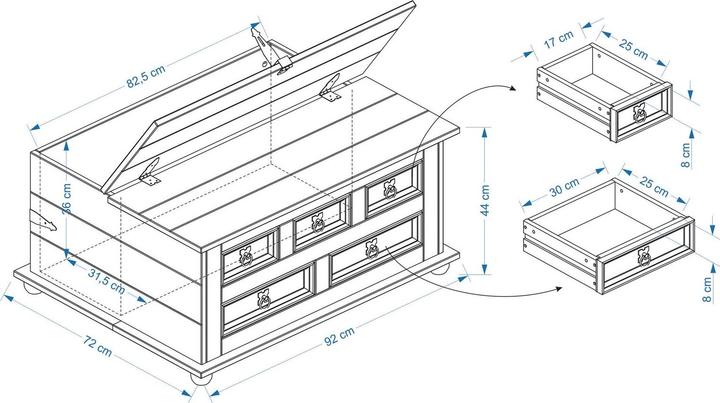 82,5 cm
36 cm
31,5 cm
72 cm
92 cm
44 cm
17 cm
25 cm
8 cm
30 cm
25 cm
8 cm