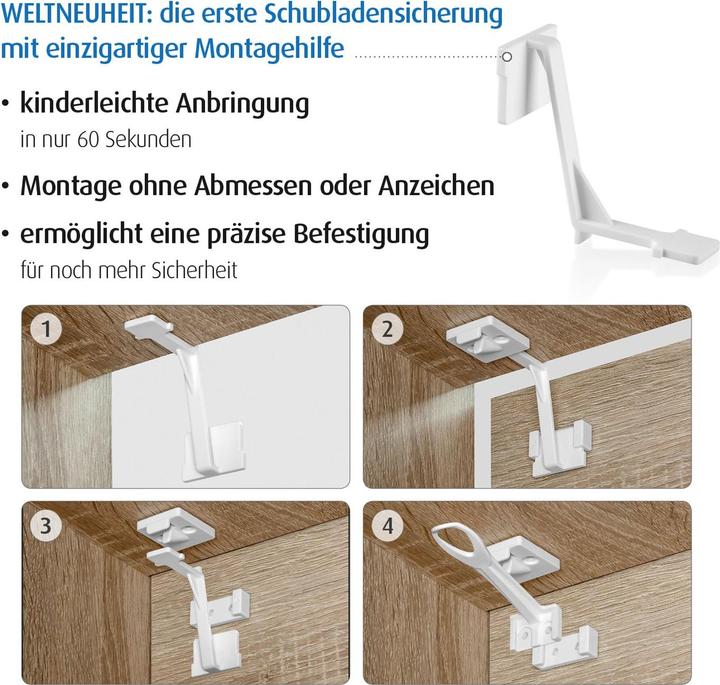 WELTNEUHEIT: die erste Schubladensicherung mit einzigartiger Montagehilfe

• kinderleichte Anbringung
in nur 60 Sekunden

• Montage ohne Abmessen oder Anzeichen

• ermöglicht eine präzise Befestigung
für noch mehr Sicherheit

1

2

3

4