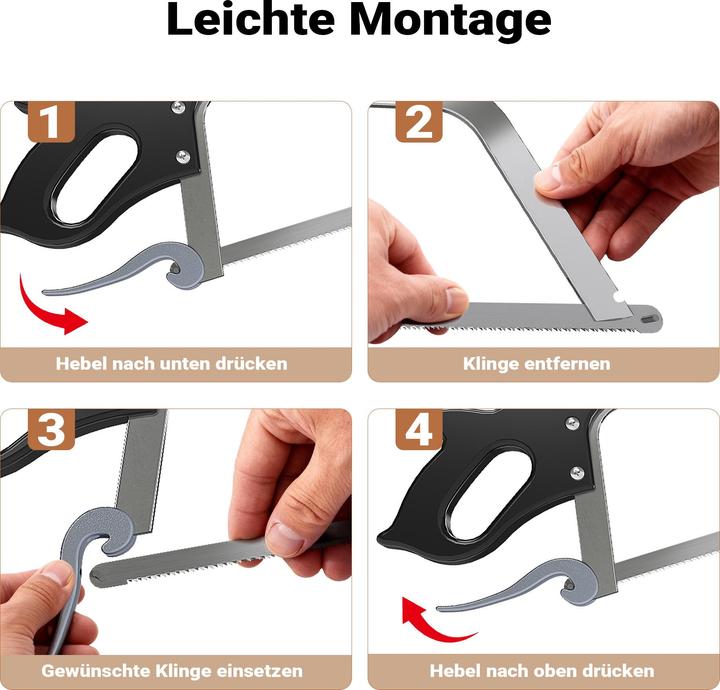 Leichte Montage

1

Hebel nach unten drücken

2

Klinge entfernen

3

Gewünschte Klinge einsetzen

4

Hebel nach oben drücken