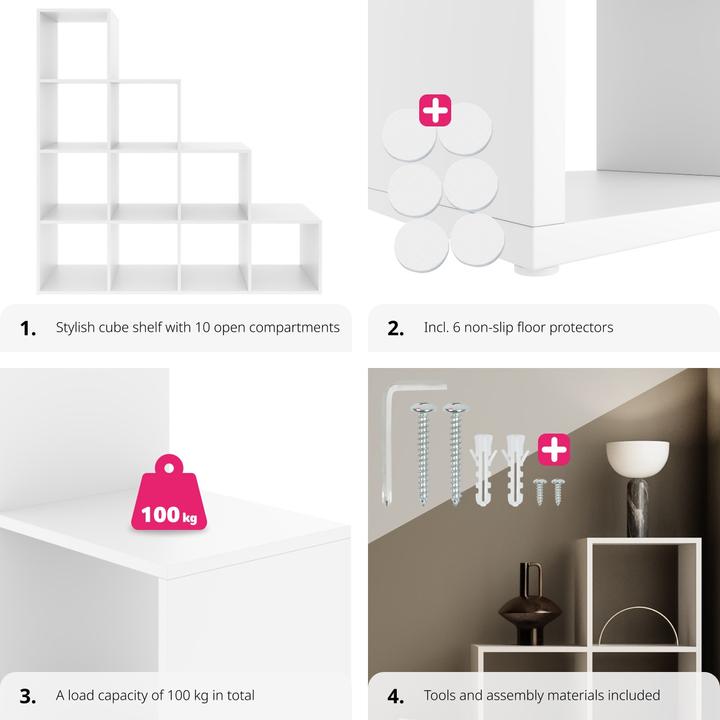 1. Stylish cube shelf with 10 open compartments

2. Incl. 6 non-slip floor protectors

100 kg

3. A load capacity of 100 kg in total

4. Tools and assembly materials included