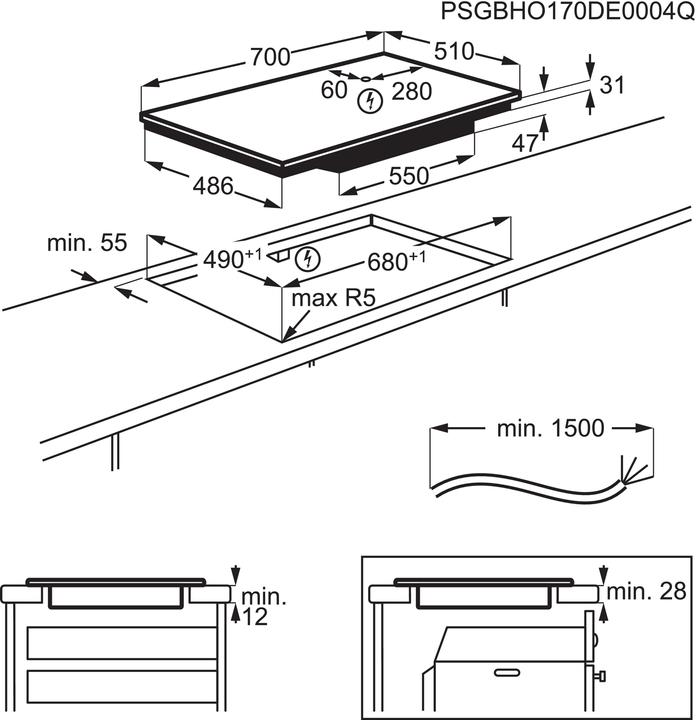 PSGBHO170DE0004Q

700

510

60

280

31

47

486

550

min. 55

$490^{+1}$

$680^{+1}$

max R5

min. 1500

min. 12

min. 28