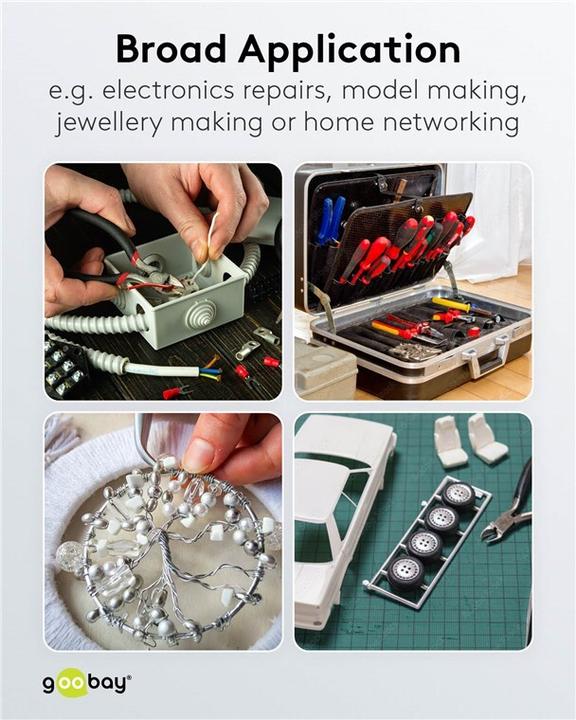 Broad Application

e.g. electronics repairs, model making, jewellery making or home networking

goobay®