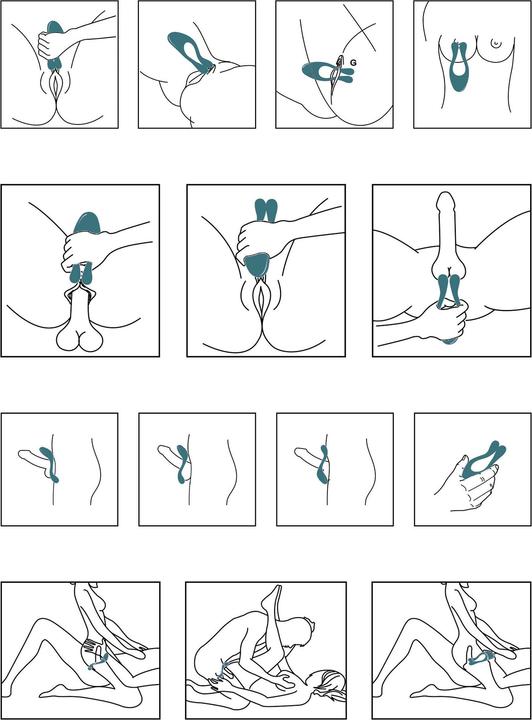 G