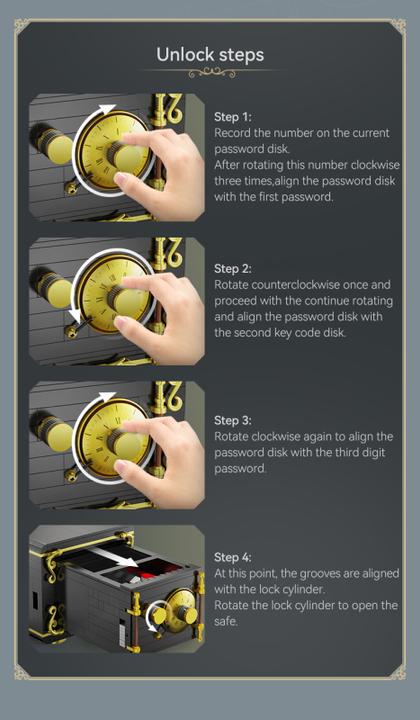 Unlock steps

Step 1:
Record the number on the current password disk.
After rotating this number clockwise three times,align the password disk with the first password.

Step 2:
Rotate counterclockwise once and proceed with the continue rotating and align the password disk with the second key code disk.

Step 3:
Rotate clockwise again to align the password disk with the third digit password.

Step 4:
At this point, the grooves are aligned with the lock cylinder.
Rotate the lock cylinder to open the safe.