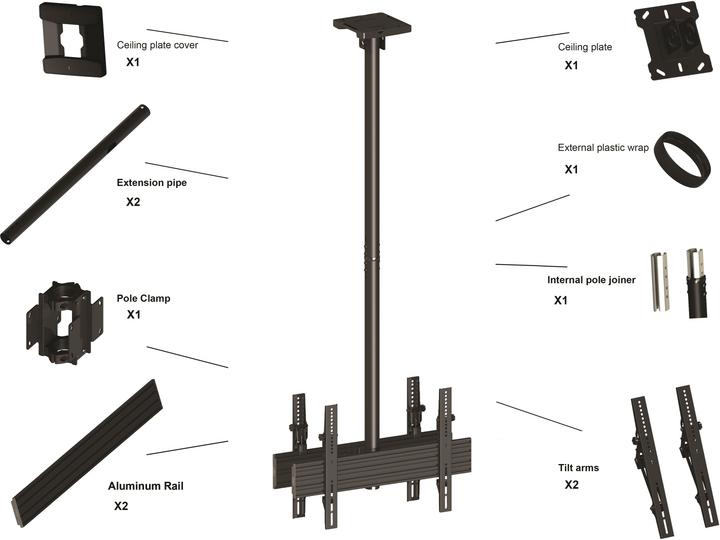 Ceiling plate cover
X1

Extension pipe
X2

Pole Clamp
X1

Aluminum Rail
X2

Ceiling plate
X1

External plastic wrap
X1

Internal pole joiner
X1

Tilt arms
X2