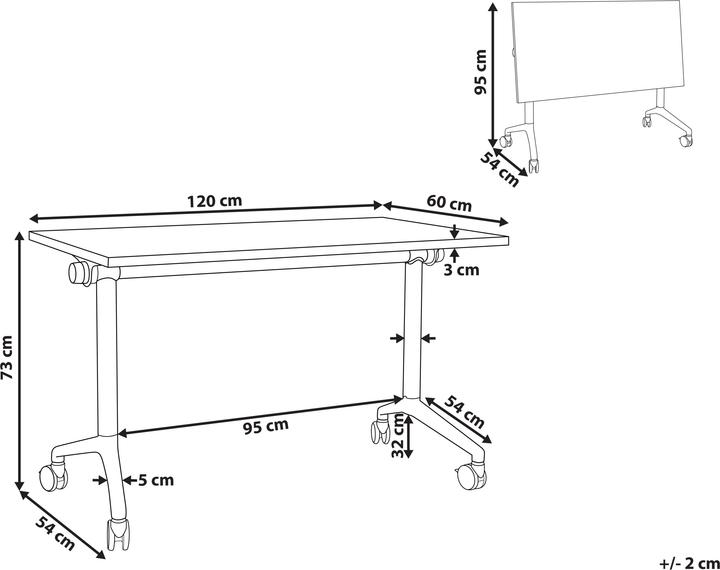 95 cm
54 cm
120 cm
60 cm
3 cm
73 cm
95 cm
54 cm
32 cm
5 cm
54 cm
+/- 2 cm