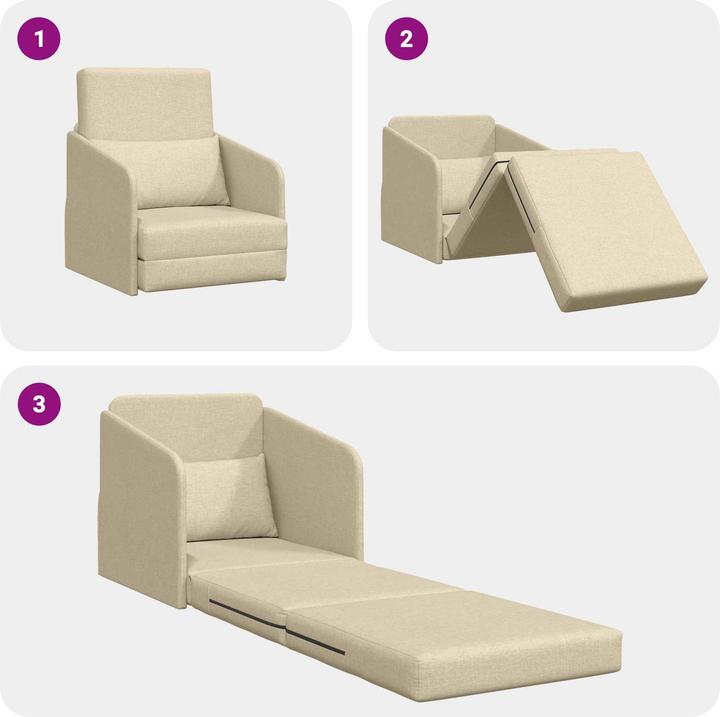 1

2

3